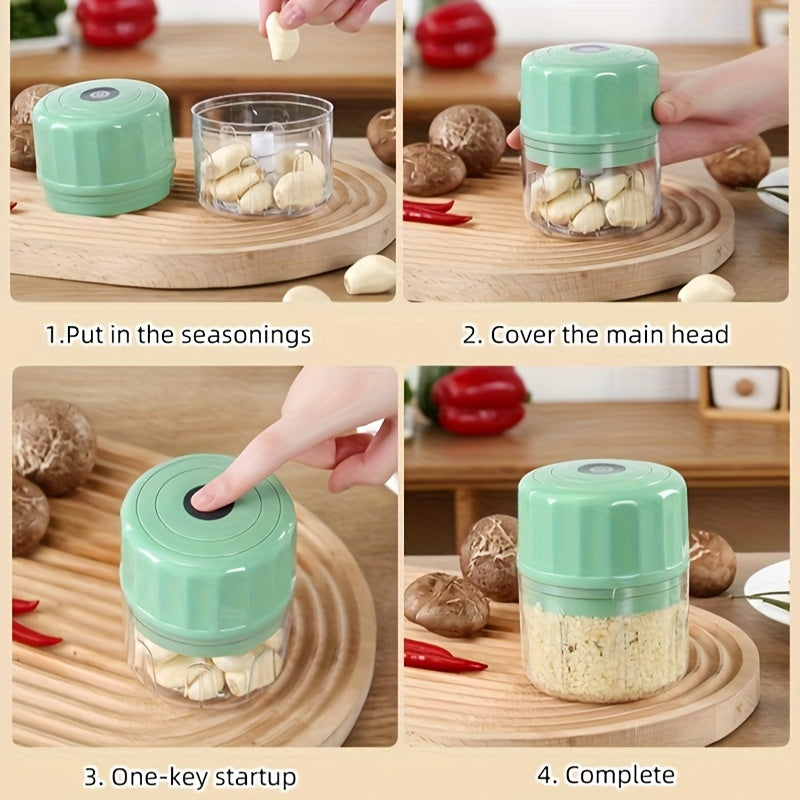 1.Put in the seasonings

2. Cover the main head

3. One-key startup

4. Complete