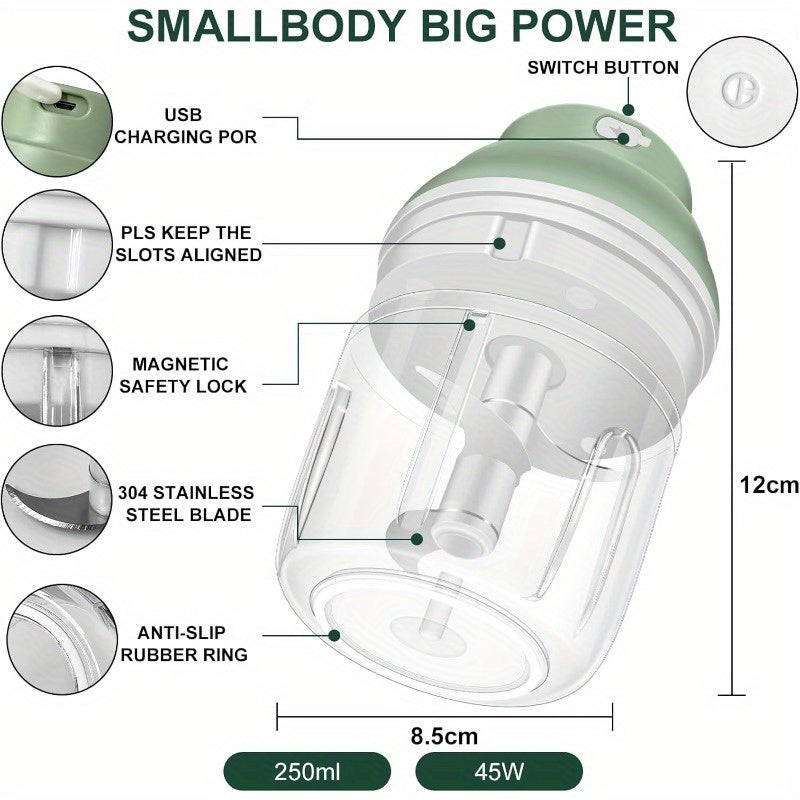 SMALLBODY BIG POWER

SWITCH BUTTON

USB CHARGING POR

PLS KEEP THE SLOTS ALIGNED

MAGNETIC SAFETY LOCK

304 STAINLESS STEEL BLADE

ANTI-SLIP RUBBER RING

12cm

8.5cm

250ml

45W