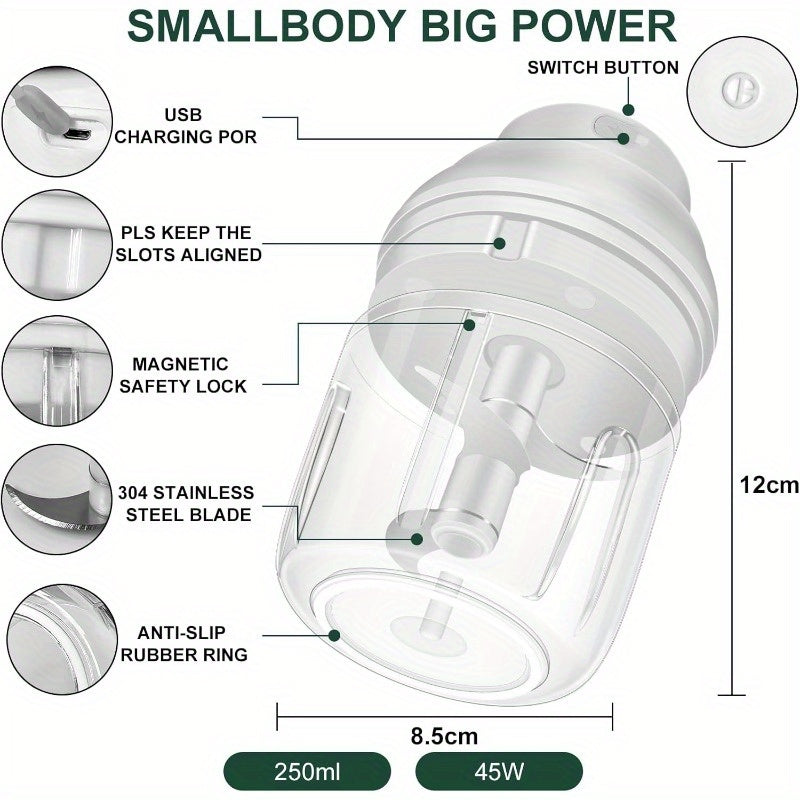 SMALLBODY BIG POWER

SWITCH BUTTON

USB CHARGING POR

PLS KEEP THE SLOTS ALIGNED

MAGNETIC SAFETY LOCK

304 STAINLESS STEEL BLADE

ANTI-SLIP RUBBER RING

12cm

8.5cm

250ml

45W